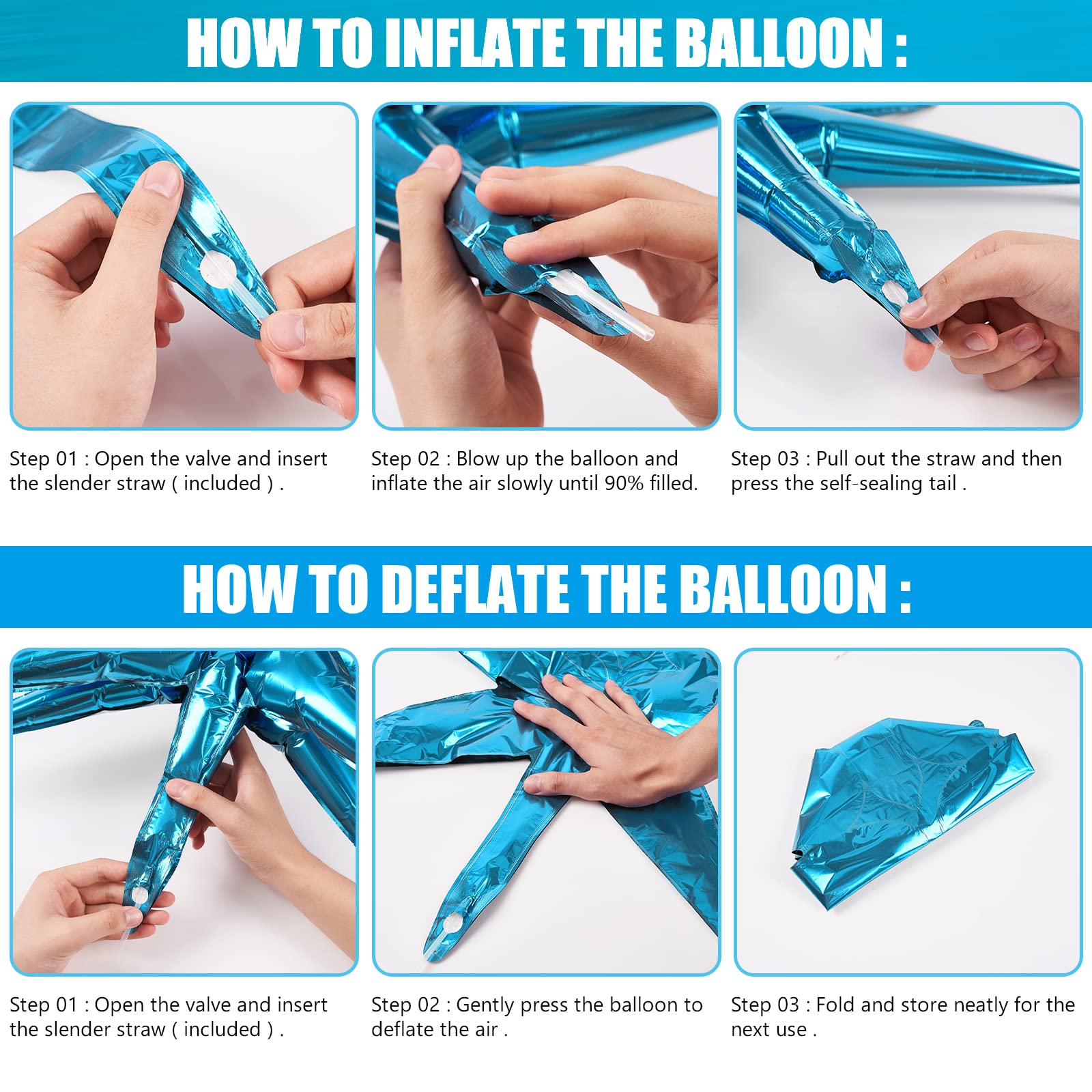 HOW TO INFLATE THE BALLOON :

Step 01 : Open the valve and insert the slender straw ( included ) .

Step 02 : Blow up the balloon and inflate the air slowly until 90% filled.

Step 03 : Pull out the straw and then press the self-sealing tail .

HOW TO DEFLATE THE BALLOON :

Step 01 : Open the valve and insert the slender straw ( included ) .

Step 02 : Gently press the balloon to deflate the air .

Step 03 : Fold and store neatly for the next use .